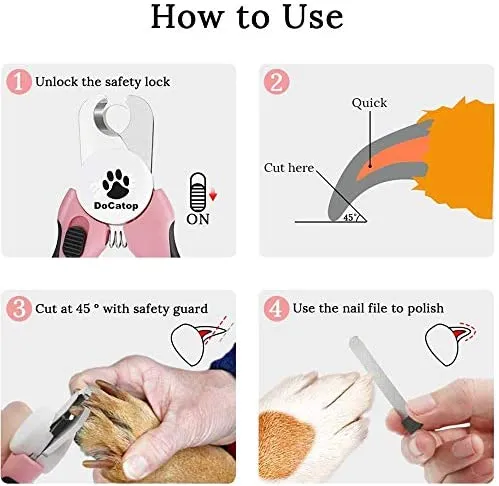 How to Use

1 Unlock the safety lock

DoCatop

ON

2

Quick

Cut here

45°

3 Cut at 45 ° with safety guard

4 Use the nail file to polish