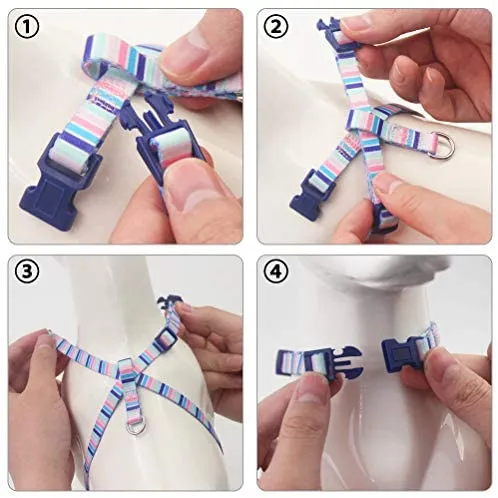 ①

②

③

④