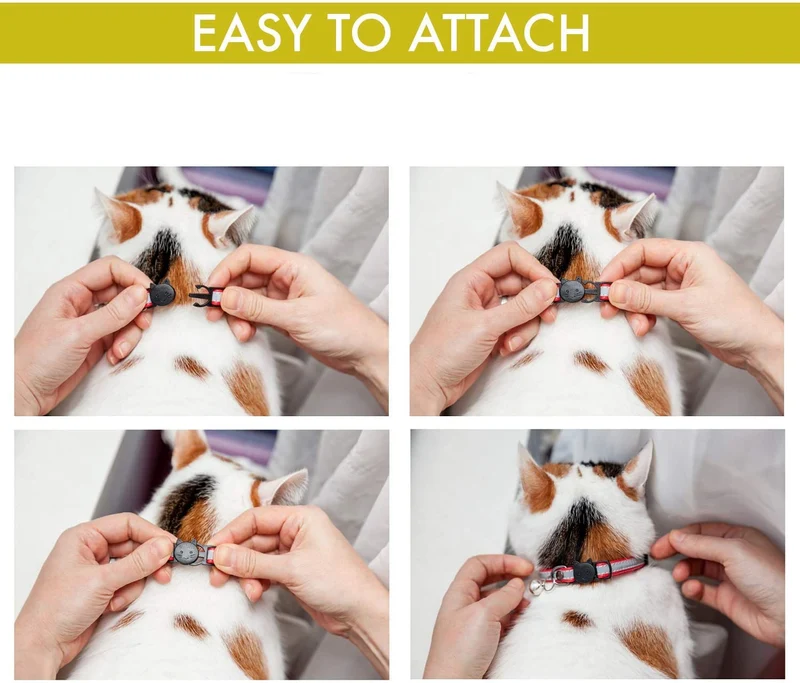 EASY TO ATTACH